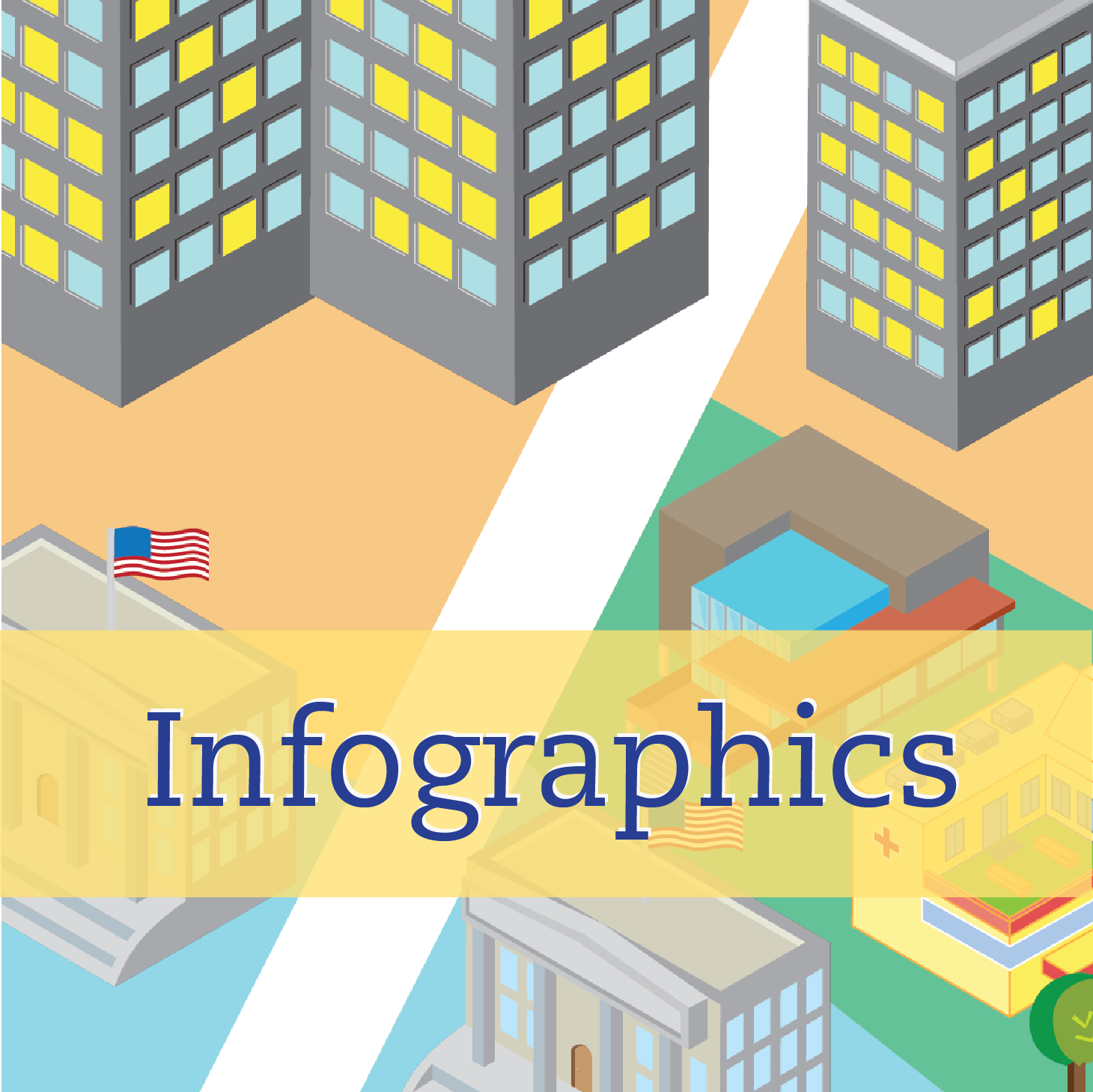 Infographics