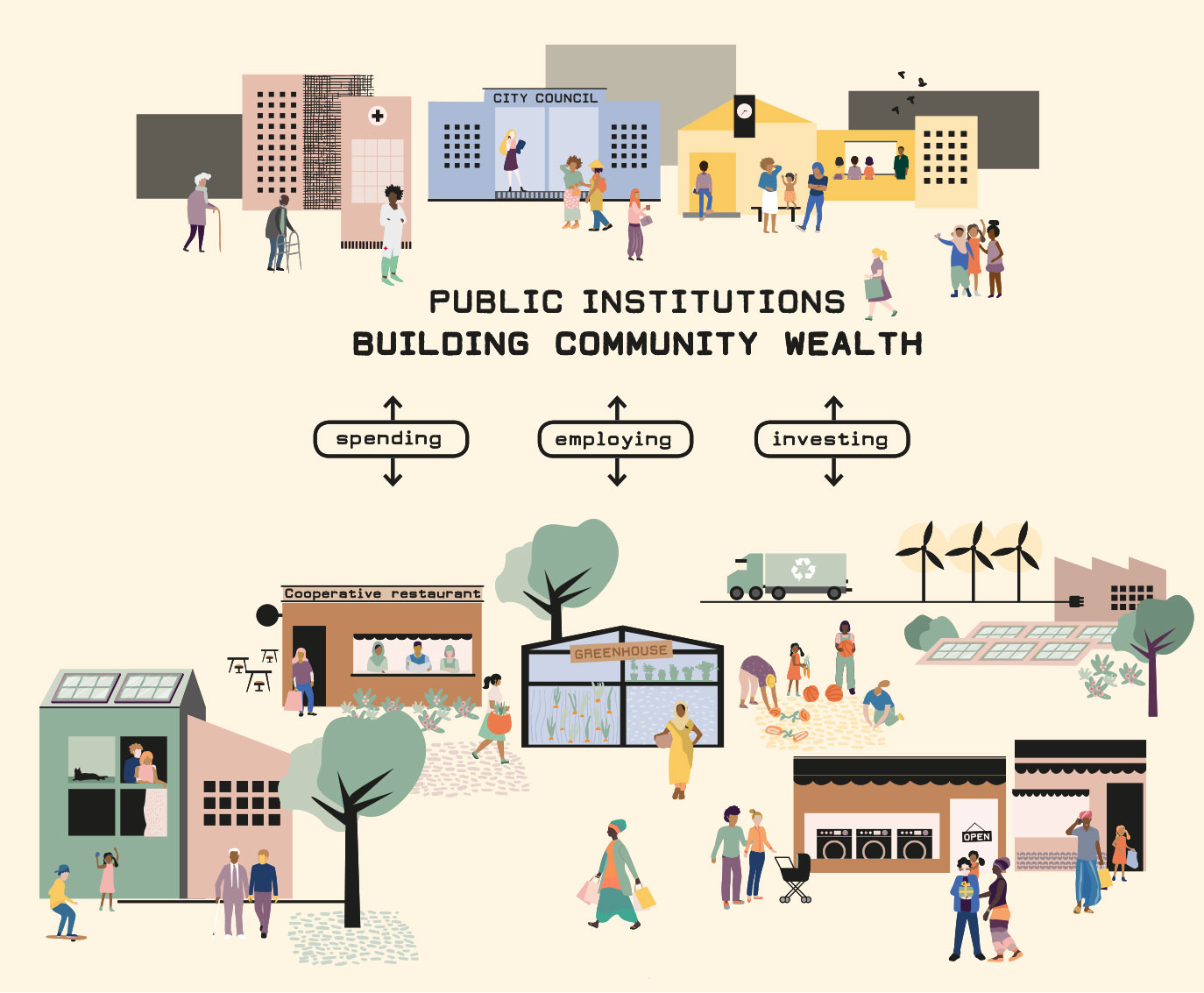 CITY COUNCIL

PUBLIC INSTITUTIONS
BUILDING COMMUNITY WEALTH

spending

employing

investing

Cooperative restaurant

GREENHOUSE

OPEN